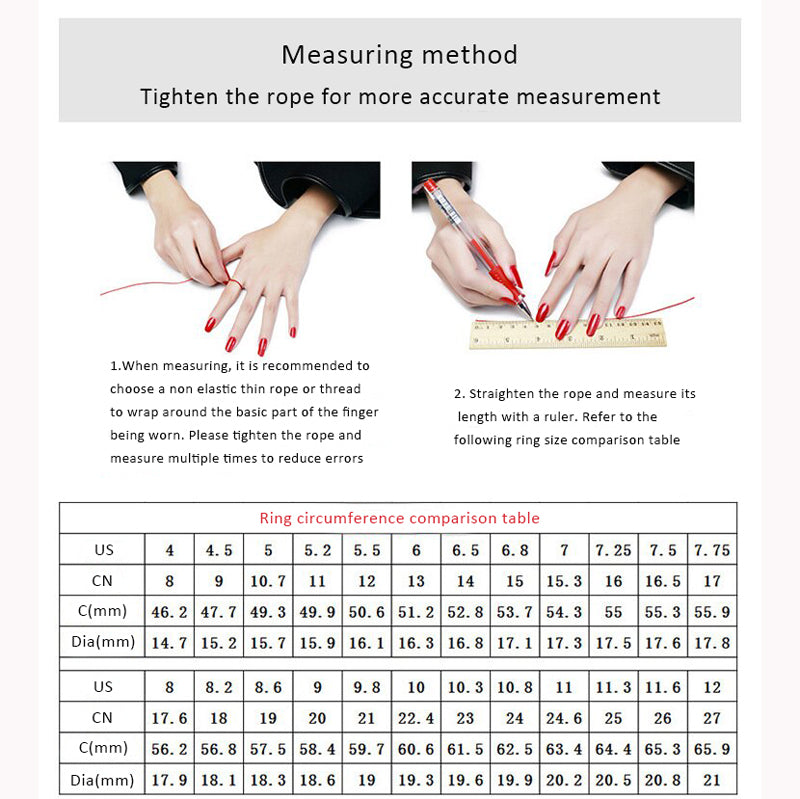 Measuring method
Tighten the rope for more accurate measurement

1.When measuring, it is recommended to choose a non elastic thin rope or thread to wrap around the basic part of the finger being worn. Please tighten the rope and measure multiple times to reduce errors

2. Straighten the rope and measure its length with a ruler. Refer to the following ring size comparison table

Ring circumference comparison table

| US | 4 | 4.5 | 5 | 5.2 | 5.5 | 6 | 6.5 | 6.8 | 7 | 7.25 | 7.5 | 7.75 |
|---|---|---|---|---|---|---|---|---|---|---|---|---|
| CN | 8 | 9 | 10.7 | 11 | 12 | 13 | 14 | 15 | 15.3 | 16 | 16.5 | 17 |
| C(mm) | 46.2 | 47.7 | 49.3 | 49.9 | 50.6 | 51.2 | 52.8 | 53.7 | 54.3 | 55 | 55.3 | 55.9 |
| Dia(mm) | 14.7 | 15.2 | 15.7 | 15.9 | 16.1 | 16.3 | 16.8 | 17.1 | 17.3 | 17.5 | 17.6 | 17.8 |

| US | 8 | 8.2 | 8.6 | 9 | 9.8 | 10 | 10.3 | 10.8 | 11 | 11.3 | 11.6 | 12 |
|---|---|---|---|---|---|---|---|---|---|---|---|---|
| CN | 17.6 | 18 | 19 | 20 | 21 | 22.4 | 23 | 24 | 24.6 | 25 | 26 | 27 |
| C(mm) | 56.2 | 56.8 | 57.5 | 58.4 | 59.7 | 60.6 | 61.5 | 62.5 | 63.4 | 64.4 | 65.3 | 65.9 |
| Dia(mm) | 17.9 | 18.1 | 18.3 | 18.6 | 19 | 19.3 | 19.6 | 19.9 | 20.2 | 20.5 | 20.8 | 21 |